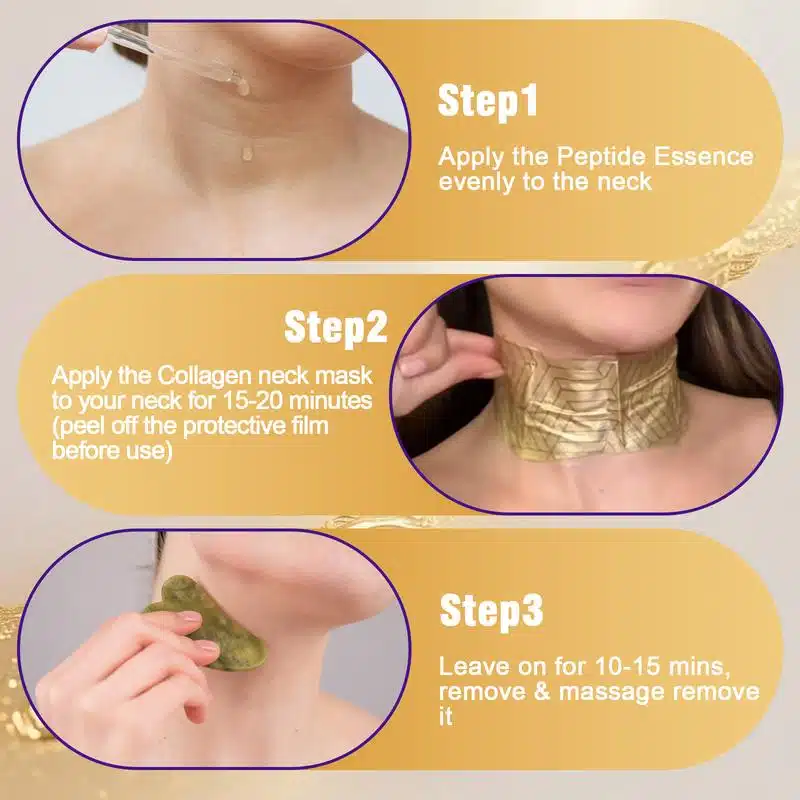 Step1

Apply the Peptide Essence evenly to the neck

Step2

Apply the Collagen neck mask to your neck for 15-20 minutes (peel off the protective film before use)

Step3

Leave on for 10-15 mins, remove & massage remove it