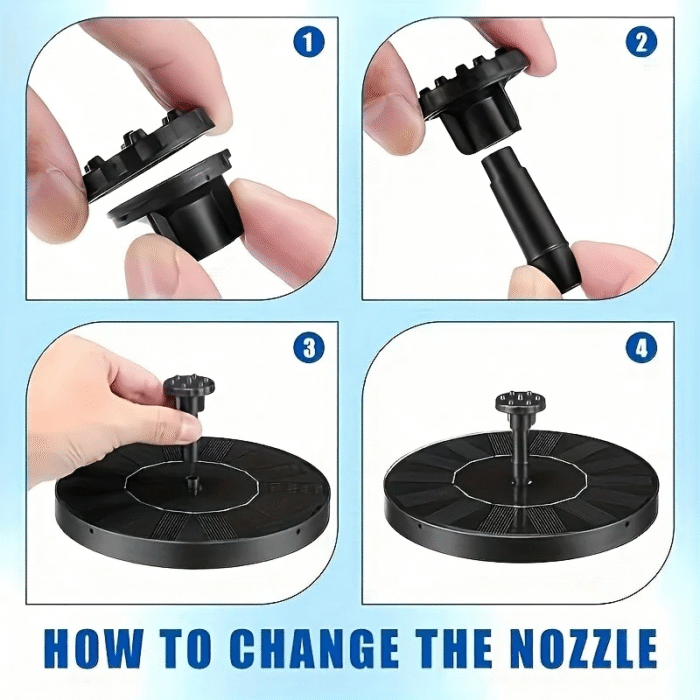 1

2

3

4

HOW TO CHANGE THE NOZZLE